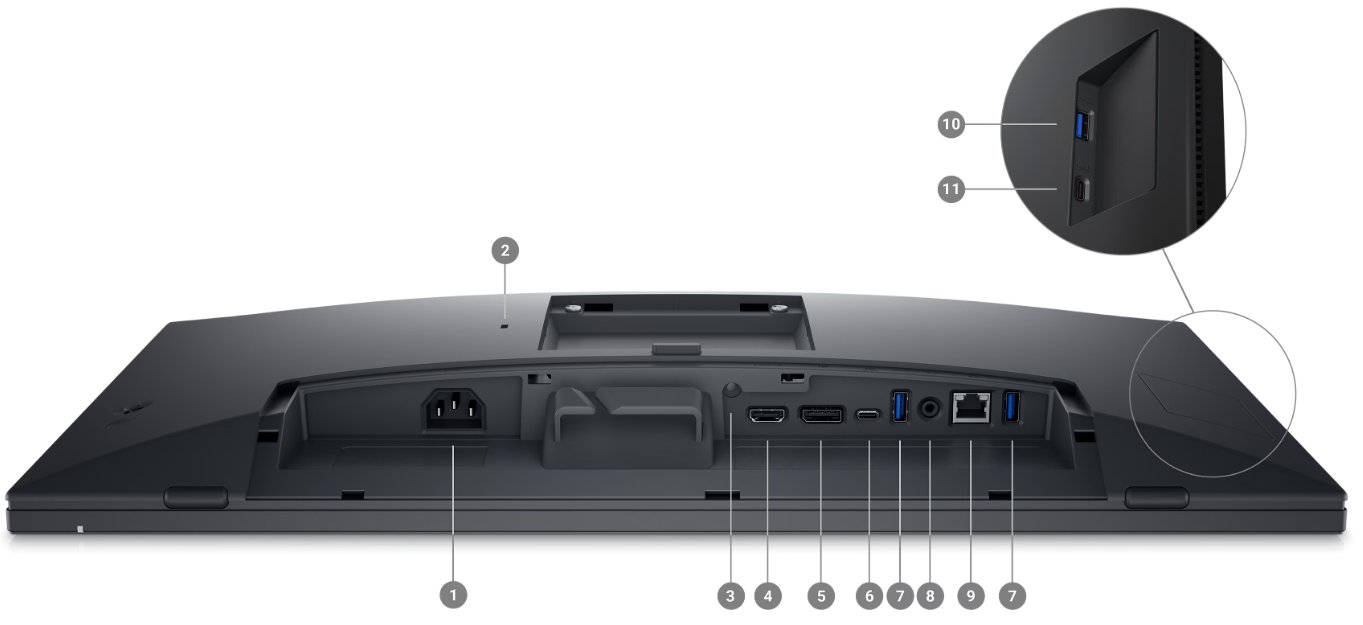 10
11
2
1
3 4 5 6 7 8 9 7